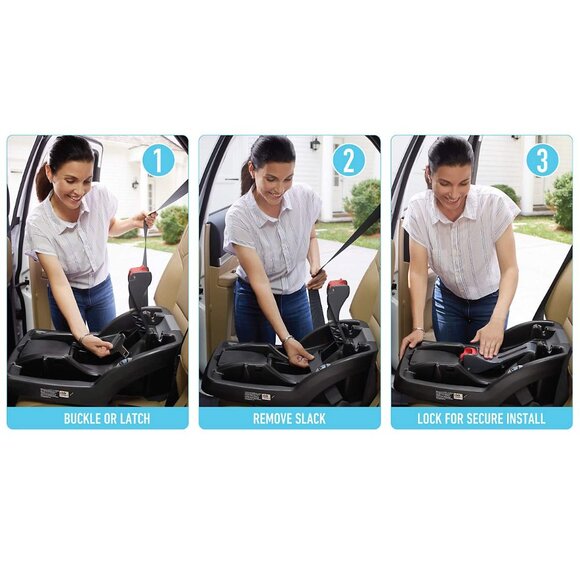 1

BUCKLE OR LATCH

2

REMOVE SLACK

3

LOCK FOR SECURE INSTALL